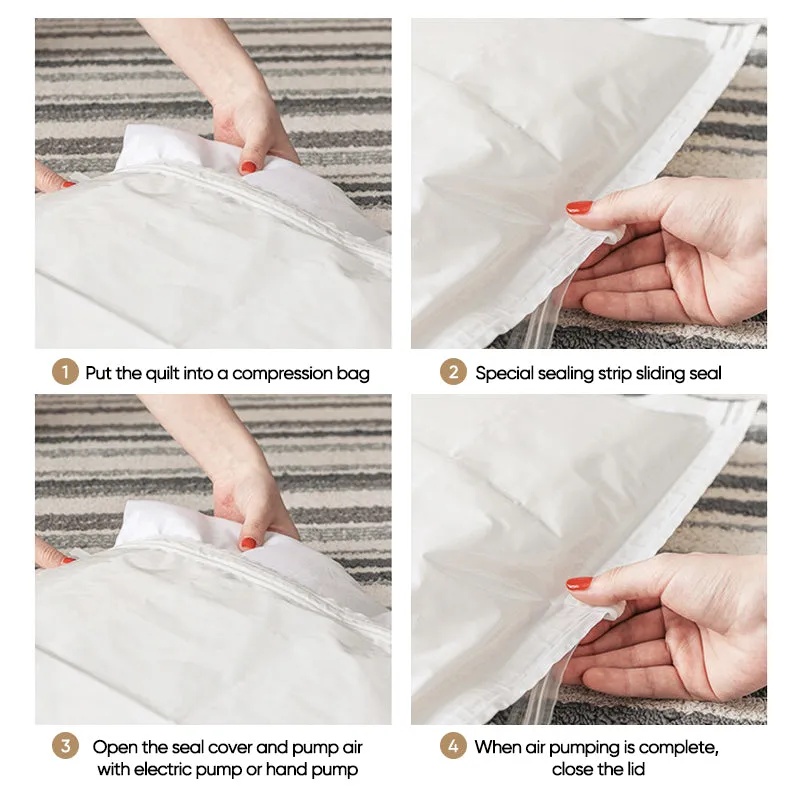 1 Put the quilt into a compression bag

2 Special sealing strip sliding seal

3 Open the seal cover and pump air with electric pump or hand pump

4 When air pumping is complete, close the lid