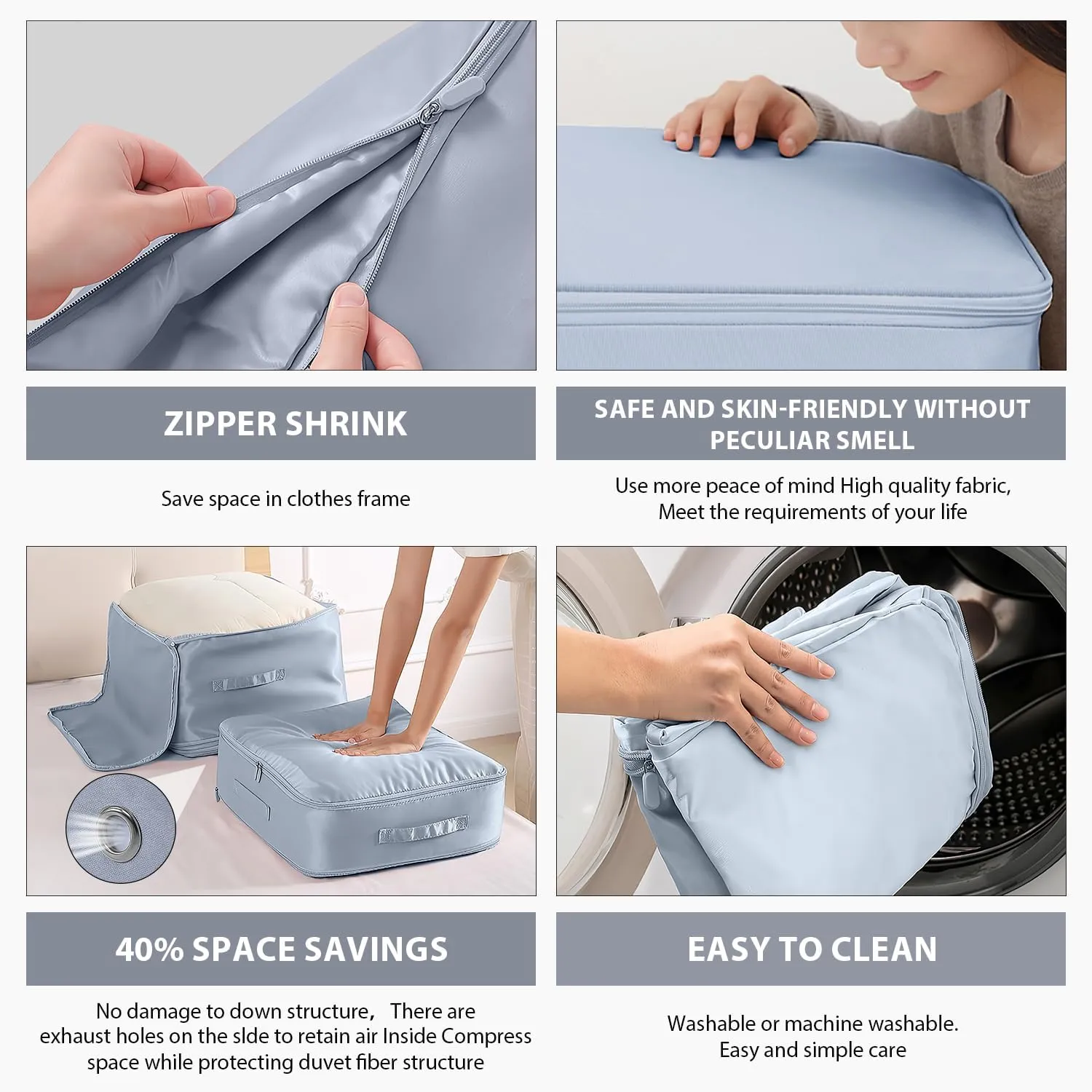 ZIPPER SHRINK

Save space in clothes frame

SAFE AND SKIN-FRIENDLY WITHOUT PECULIAR SMELL

Use more peace of mind High quality fabric, Meet the requirements of your life

40% SPACE SAVINGS

No damage to down structure， There are exhaust holes on the slde to retain air Inside Compress space while protecting duvet fiber structure

EASY TO CLEAN

Washable or machine washable. Easy and simple care