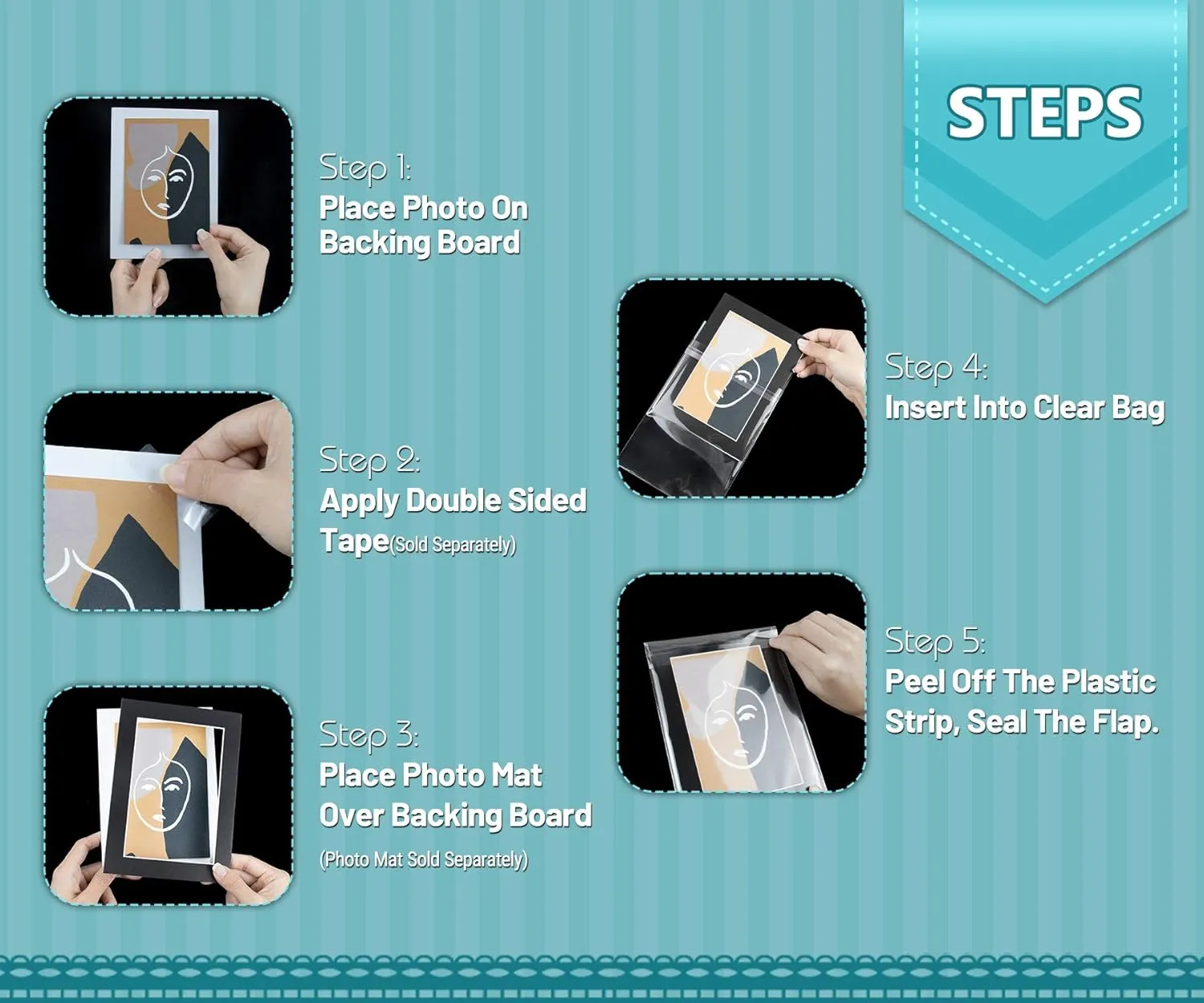 STEPS

Step 1:
Place Photo On Backing Board

Step 2:
Apply Double Sided Tape(Sold Separately)

Step 3:
Place Photo Mat Over Backing Board
(Photo Mat Sold Separately)

Step 4:
Insert Into Clear Bag

Step 5:
Peel Off The Plastic Strip, Seal The Flap.