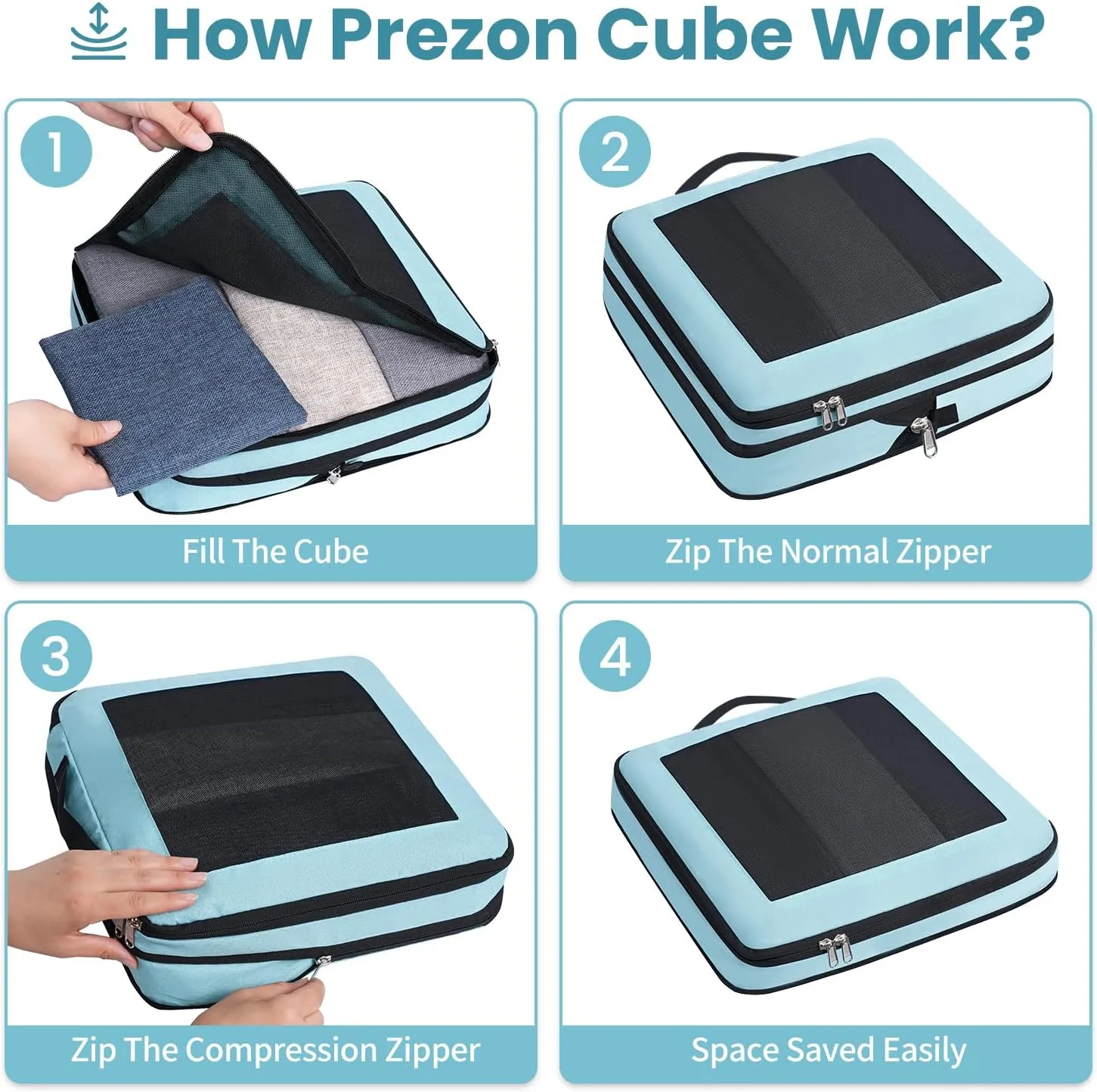 How Prezon Cube Work?

1

Fill The Cube

2

Zip The Normal Zipper

3

Zip The Compression Zipper

4

Space Saved Easily